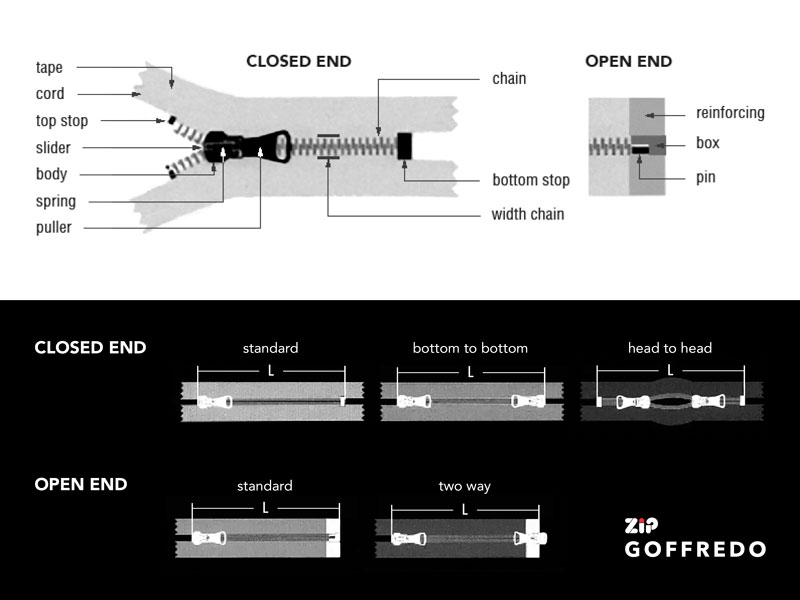 CLOSED END

tape
cord
top stop
slider
body
spring
puller

chain
bottom stop
width chain

OPEN END

reinforcing
box
pin

CLOSED END

standard
L

bottom to bottom
L

head to head
L

OPEN END

standard
L

two way
L

ZIP
GOFFREDO